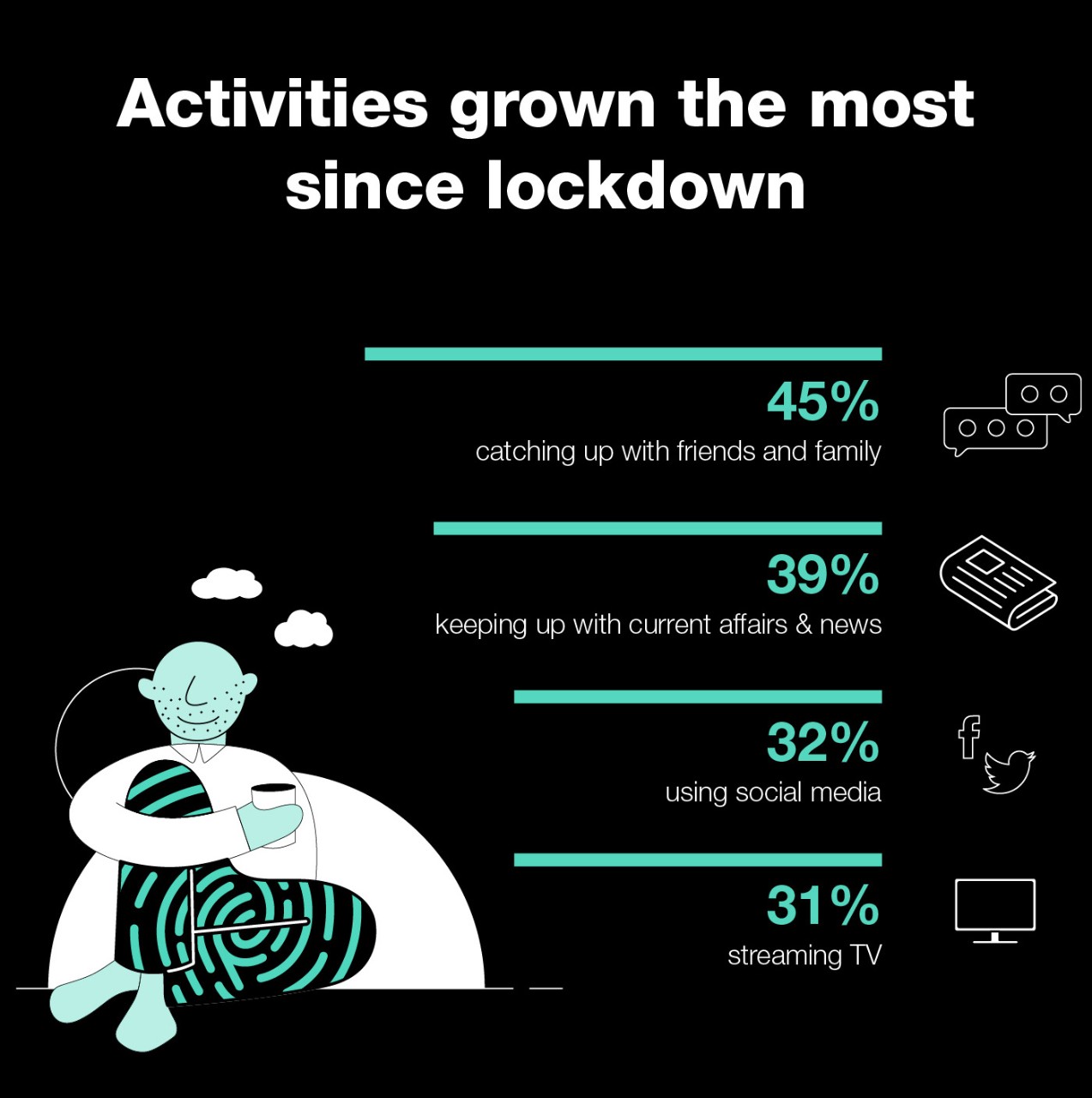 Activities grown the most since lockdown

45%
catching up with friends and family

39%
keeping up with current affairs & news

32%
using social media

31%
streaming TV