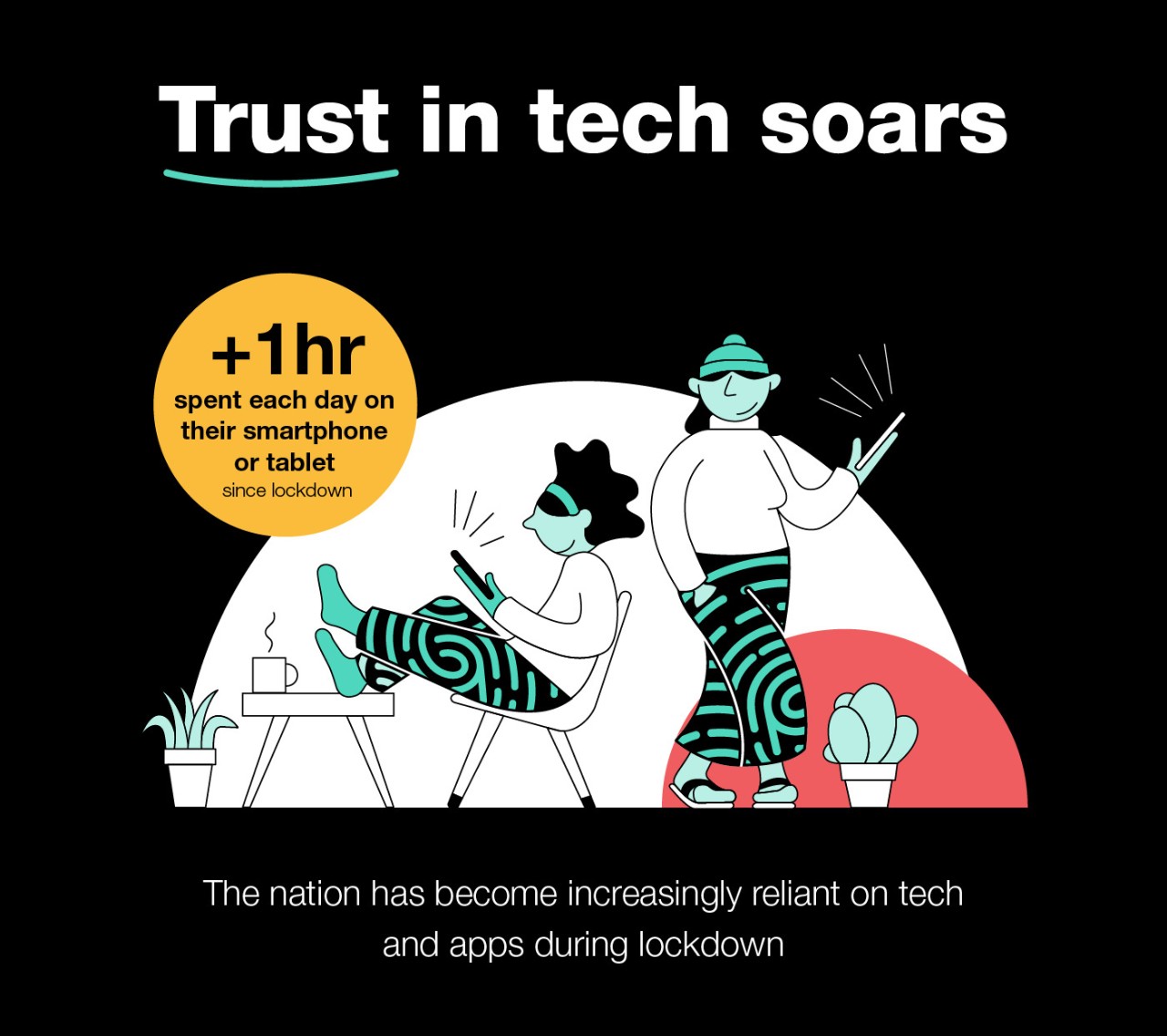 Trust in tech soars

+1hr
spent each day on their smartphone or tablet
since lockdown

The nation has become increasingly reliant on tech and apps during lockdown